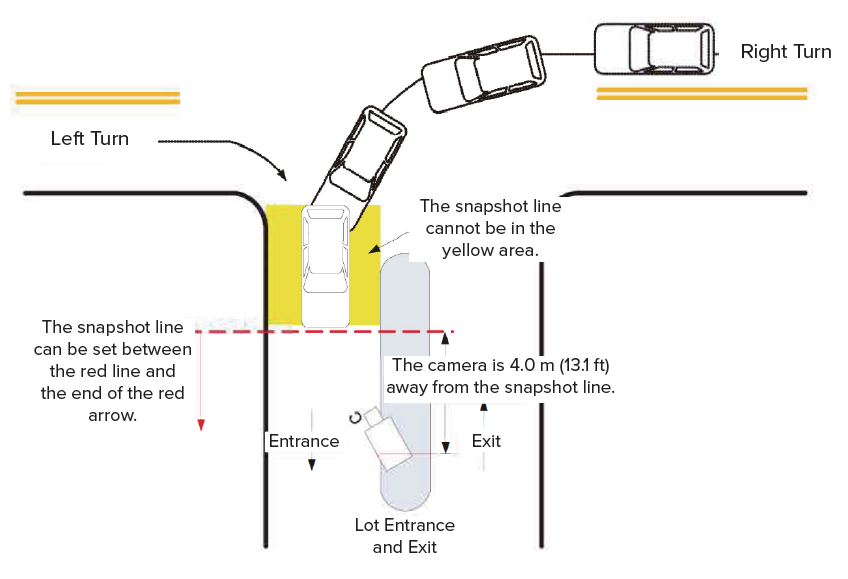 Right Turn

Left Turn

The snapshot line cannot be in the yellow area.

The snapshot line can be set between the red line and the end of the red arrow.

The camera is 4.0 m (13.1 ft) away from the snapshot line.

Entrance

Exit

Lot Entrance and Exit