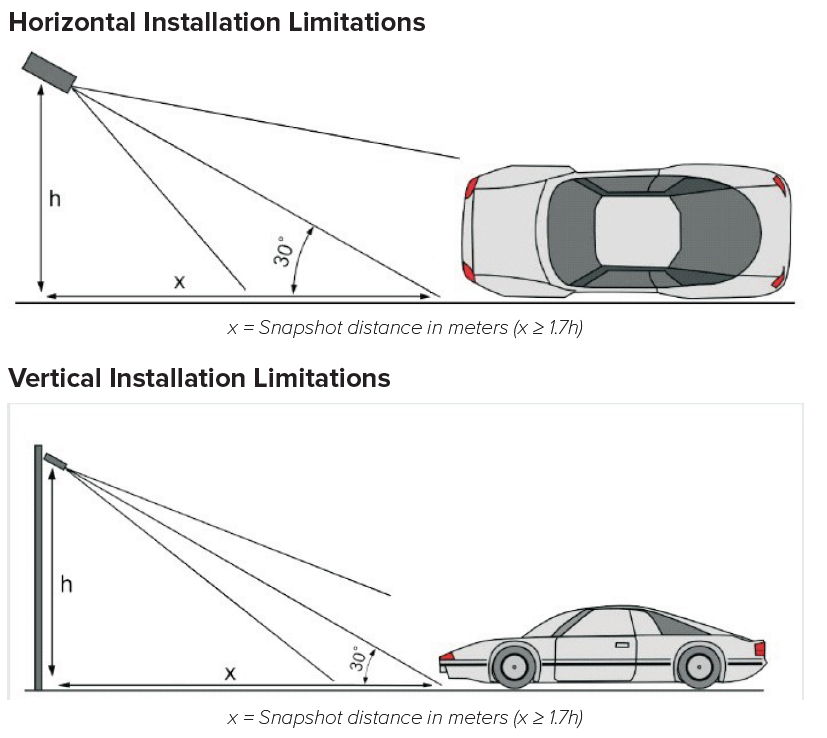 Horizontal Installation Limitations

h

30°

x

x = Snapshot distance in meters (x ≥ 1.7h)

Vertical Installation Limitations

h

30°

x

x = Snapshot distance in meters (x ≥ 1.7h)