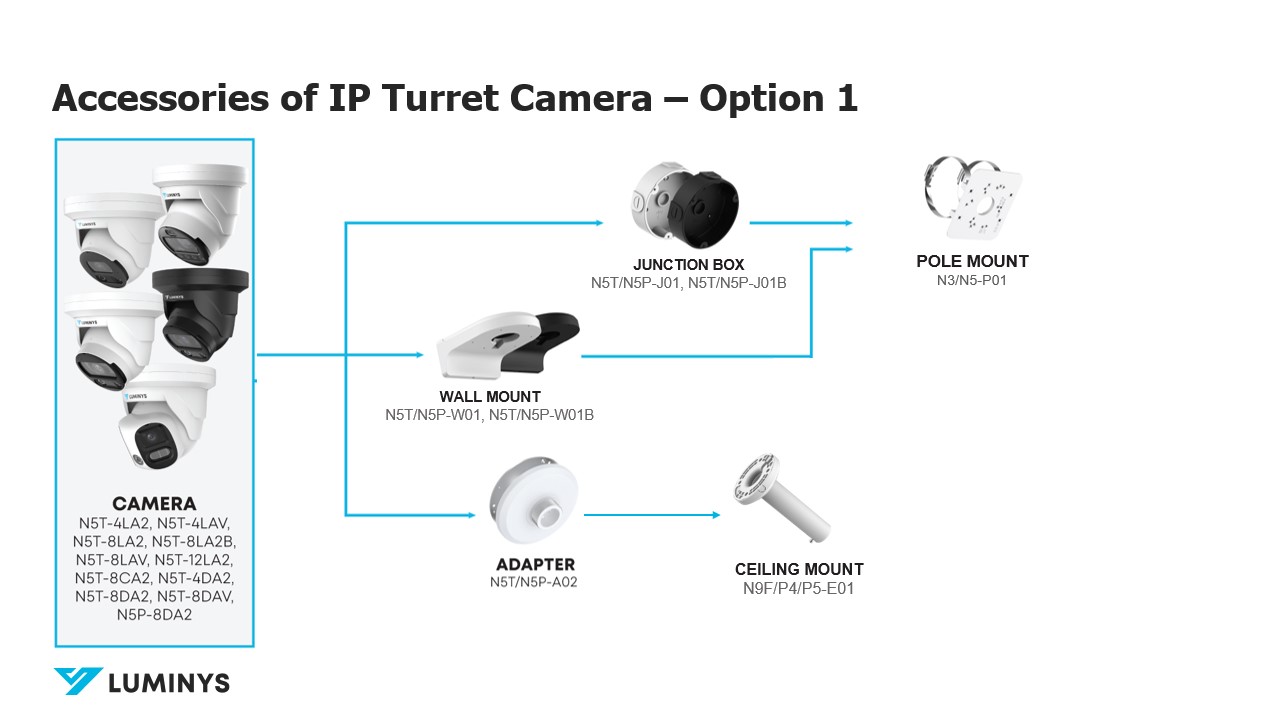 Accessories of IP Turret Camera – Option 1

LUMINYS

LUMINYS

LUMINYS

CAMERA
N5T-4LA2, N5T-4LAV, N5T-8LA2, N5T-8LA2B, N5T-8LAV, N5T-12LA2, N5T-8CA2, N5T-4DA2, N5T-8DA2, N5T-8DAV, N5P-8DA2

JUNCTION BOX
N5T/N5P-J01, N5T/N5P-J01B

POLE MOUNT
N3/N5-P01

WALL MOUNT
N5T/N5P-W01, N5T/N5P-W01B

ADAPTER
N5T/N5P-A02

CEILING MOUNT
N9F/P4/P5-E01

LUMINYS