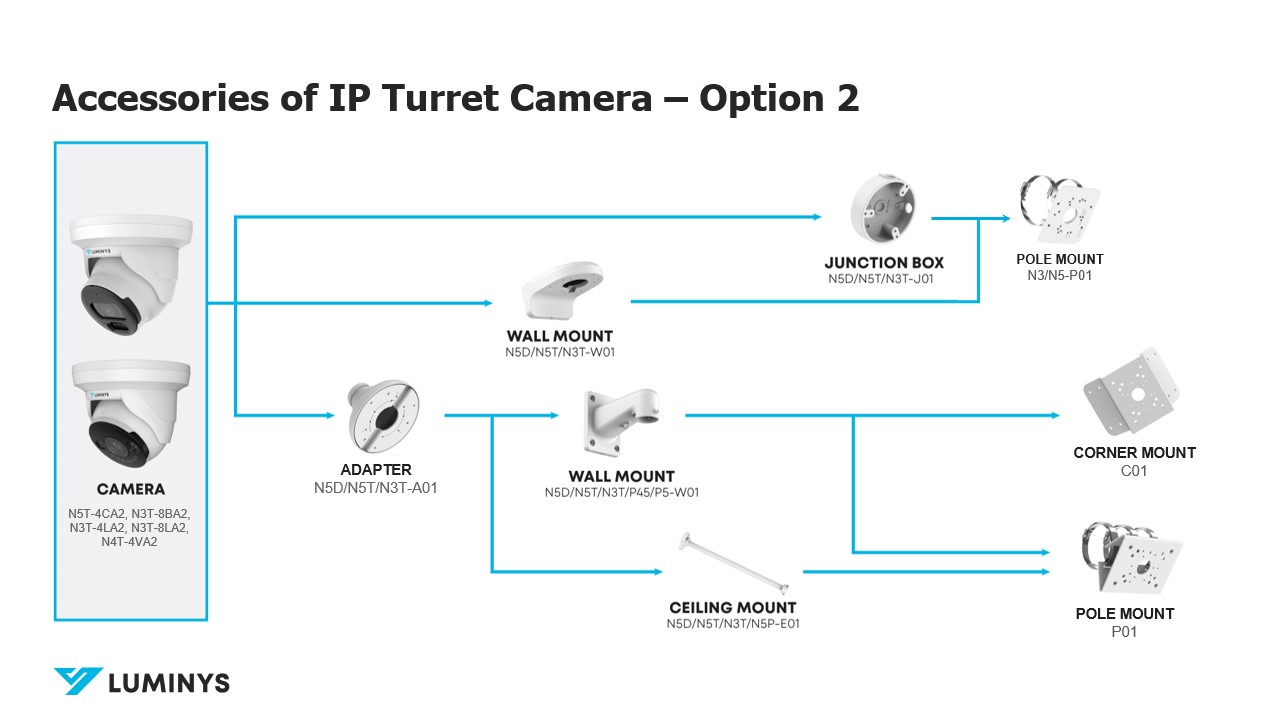 Accessories of IP Turret Camera – Option 2

LUMINYS

LUMINYS

CAMERA
N5T-4CA2, N3T-8BA2, N3T-4LA2, N3T-8LA2, N4T-4VA2

JUNCTION BOX
N5D/N5T/N3T-J01

POLE MOUNT
N3/N5-P01

WALL MOUNT
N5D/N5T/N3T-W01

ADAPTER
N5D/N5T/N3T-A01

WALL MOUNT
N5D/N5T/N3T/P45/P5-W01

CORNER MOUNT
C01

CEILING MOUNT
N5D/N5T/N3T/N5P-E01

POLE MOUNT
P01

LUMINYS